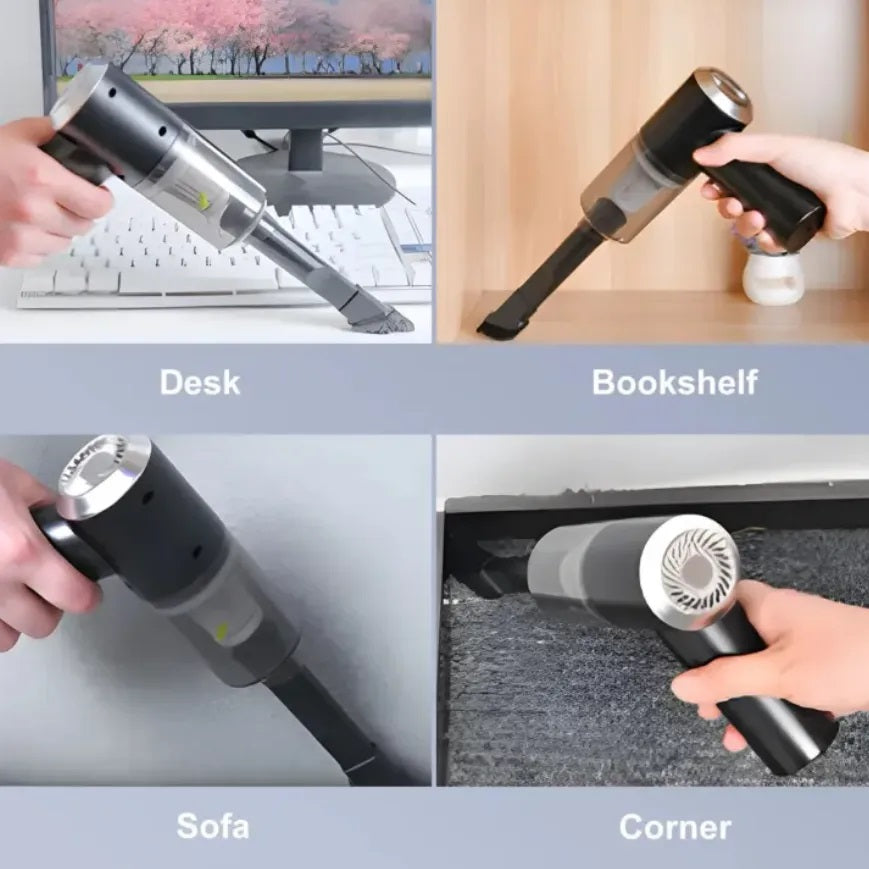 Desk

Bookshelf

Sofa

Corner