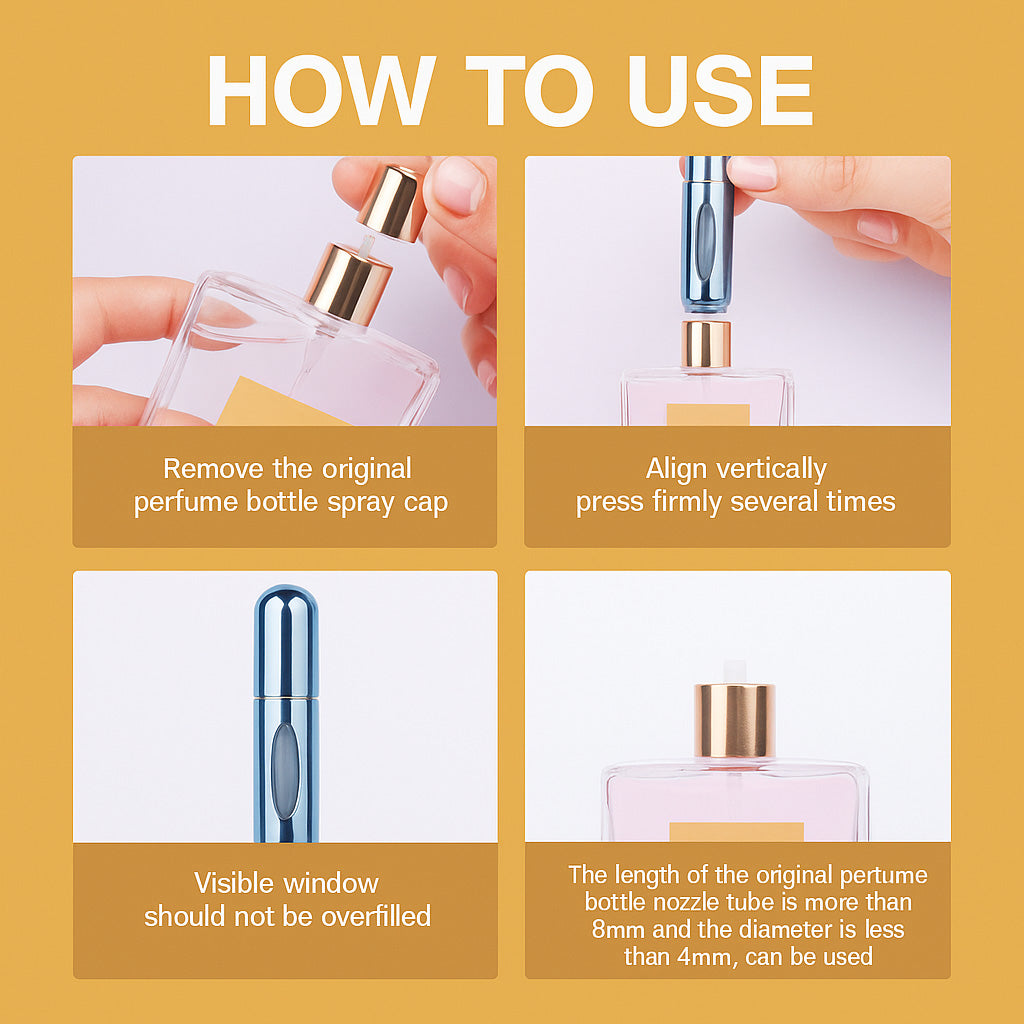 HOW TO USE

Remove the original perfume bottle spray cap

Align vertically press firmly several times

Visible window should not be overfilled

The length of the original pertume bottle nozzle tube is more than 8mm and the diameter is less than 4mm, can be used