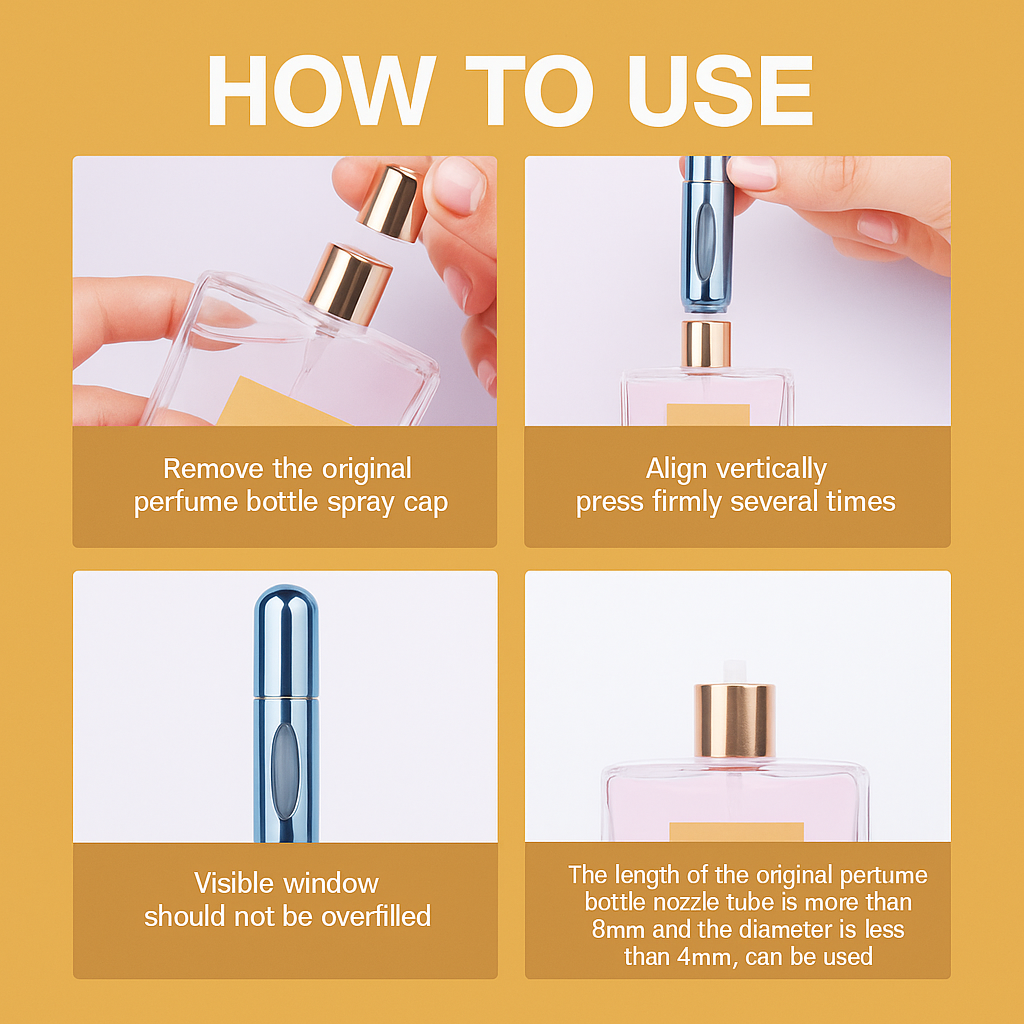 HOW TO USE

Remove the original perfume bottle spray cap

Align vertically press firmly several times

Visible window should not be overfilled

The length of the original pertume bottle nozzle tube is more than 8mm and the diameter is less than 4mm, can be used